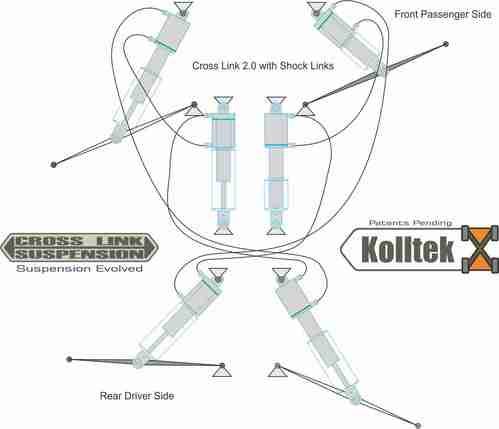 Front Passenger Side

Cross Link 2.0 with Shock Links

CROSS LINK SUSPENSION

Suspension Evolved

Patents Pending

Kolltek

Rear Driver Side