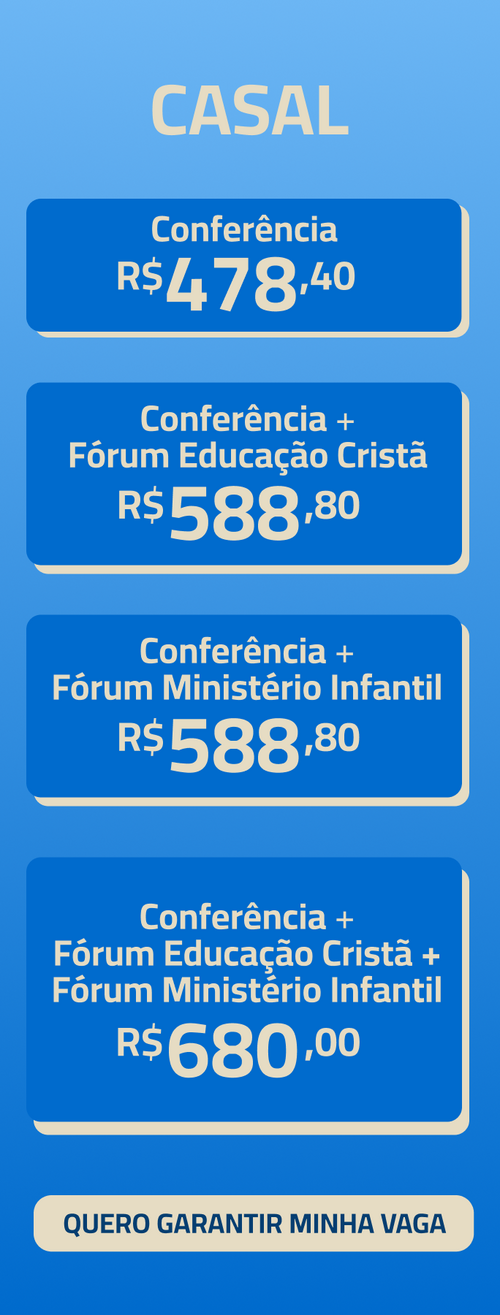 CASAL

Conferência
R$478,40

Conferência +
Fórum Educação Cristã
R$588,80

Conferência +
Fórum Ministério Infantil
R$588,80

Conferência +
Fórum Educação Cristã +
Fórum Ministério Infantil
R$680,00

QUERO GARANTIR MINHA VAGA