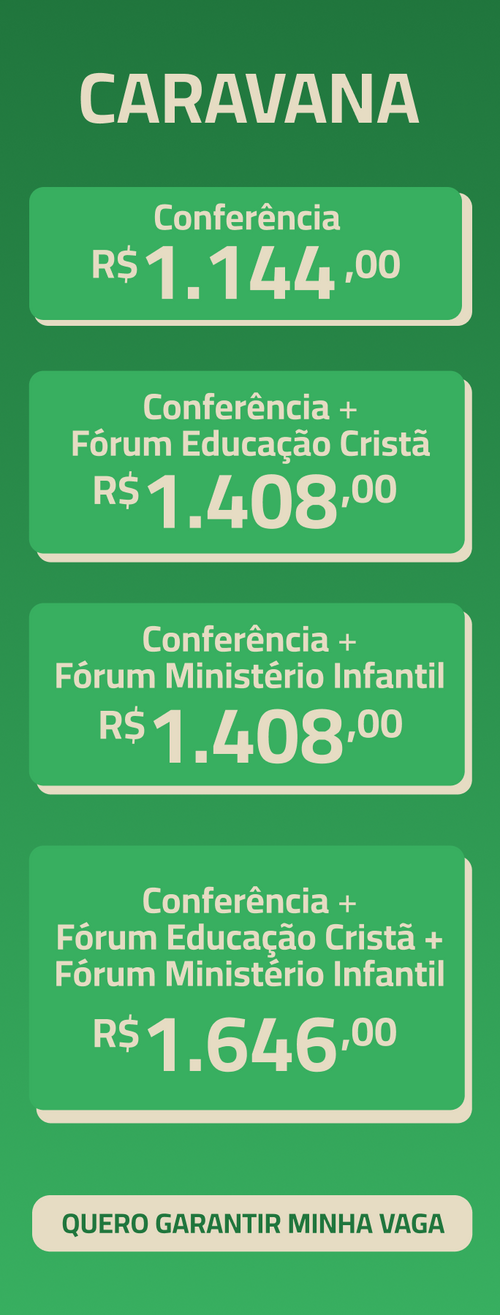 CARAVANA

Conferência
R$ 1.144,00

Conferência +
Fórum Educação Cristã
R$ 1.408,00

Conferência +
Fórum Ministério Infantil
R$ 1.408,00

Conferência +
Fórum Educação Cristã +
Fórum Ministério Infantil
R$ 1.646,00

QUERO GARANTIR MINHA VAGA