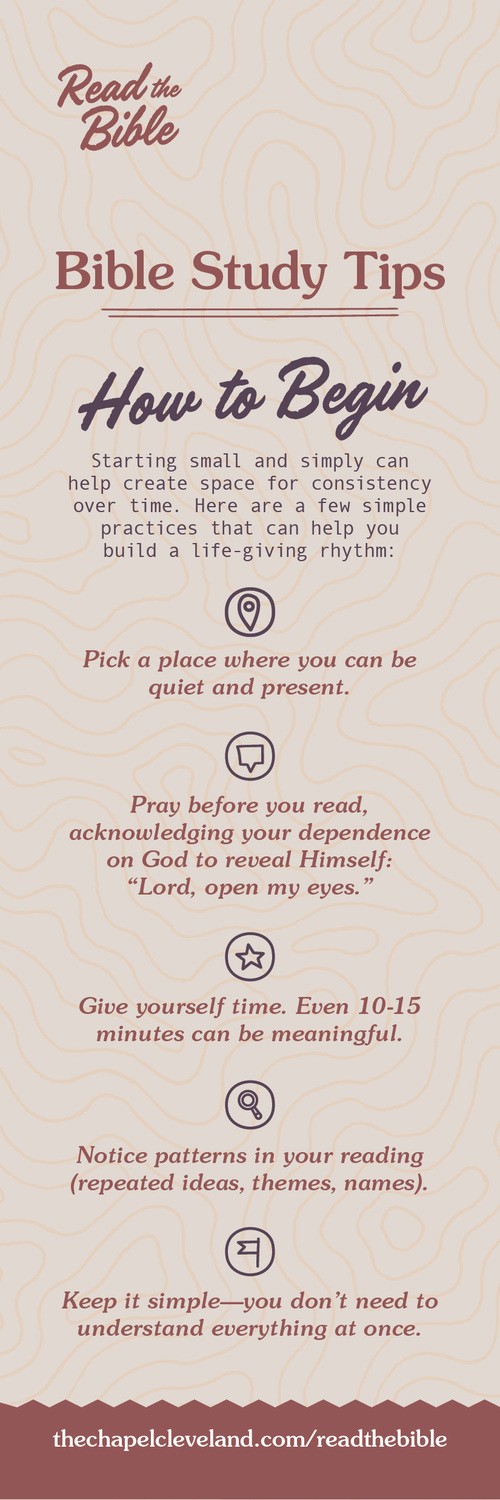 Read the Bible

Bible Study Tips

How to Begin

Starting small and simply can help create space for consistency over time. Here are a few simple practices that can help you build a life-giving rhythm:

Pick a place where you can be quiet and present.

Pray before you read, acknowledging your dependence on God to reveal Himself: "Lord, open my eyes."

Give yourself time. Even 10-15 minutes can be meaningful.

Notice patterns in your reading (repeated ideas, themes, names).

Keep it simple—you don't need to understand everything at once.

thechapelcleveland.com/readthebible