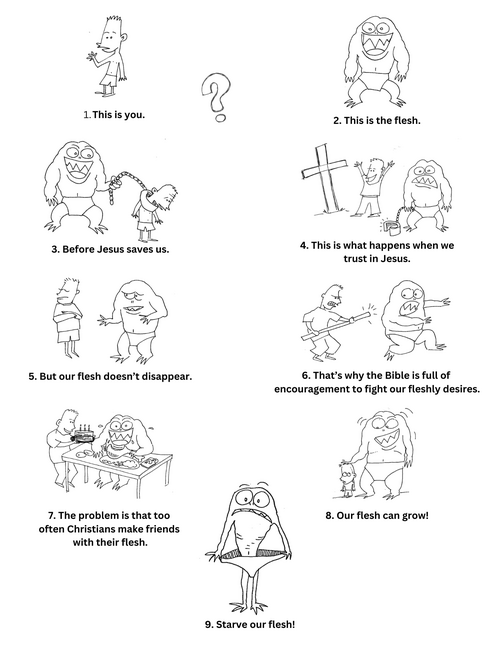 1. This is you.

?

2. This is the flesh.

3. Before Jesus saves us.

4. This is what happens when we trust in Jesus.

5. But our flesh doesn't disappear.

6. That's why the Bible is full of encouragement to fight our fleshly desires.

7. The problem is that too often Christians make friends with their flesh.

8. Our flesh can grow!

9. Starve our flesh!