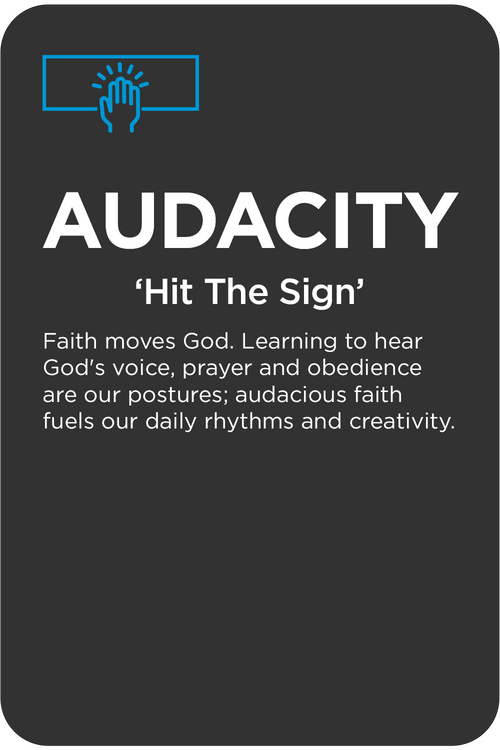 AUDACITY

'Hit The Sign'

Faith moves God. Learning to hear God's voice, prayer and obedience are our postures; audacious faith fuels our daily rhythms and creativity.