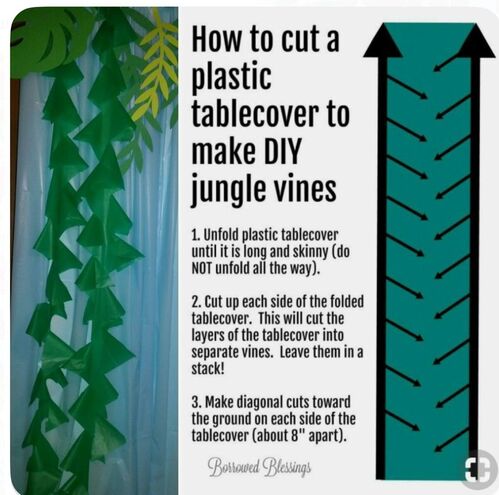 How to cut a plastic tablecover to make DIY jungle vines

1. Unfold plastic tablecover until it is long and skinny (do NOT unfold all the way).

2. Cut up each side of the folded tablecover. This will cut the layers of the tablecover into separate vines. Leave them in a stack!

3. Make diagonal cuts toward the ground on each side of the tablecover (about 8" apart).

Borrowed Blessings