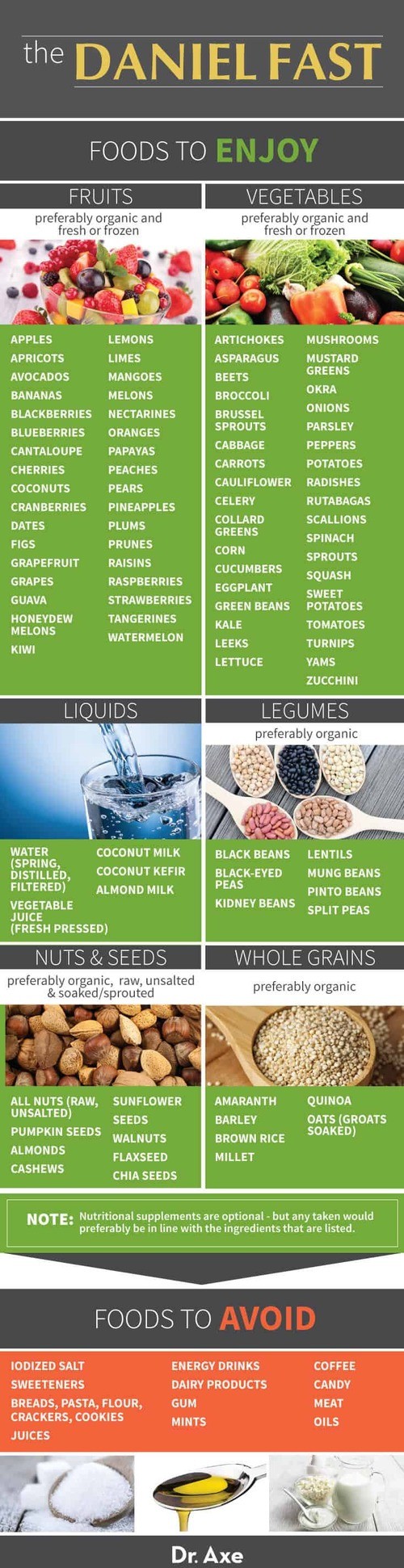 the DANIEL FAST

FOODS TO ENJOY

FRUITS
preferably organic and fresh or frozen

APPLES
APRICOTS
AVOCADOS
BANANAS
BLACKBERRIES
BLUEBERRIES
CANTALOUPE
CHERRIES
COCONUTS
CRANBERRIES
DATES
FIGS
GRAPEFRUIT
GRAPES
GUAVA
HONEYDEW MELONS
KIWI

LEMONS
LIMES
MANGOES
MELONS
NECTARINES
ORANGES
PAPAYAS
PEACHES
PEARS
PINEAPPLES
PLUMS
PRUNES
RAISINS
RASPBERRIES
STRAWBERRIES
TANGERINES
WATERMELON

VEGETABLES
preferably organic and fresh or frozen

ARTICHOKES
ASPARAGUS
BEETS
BROCCOLI
BRUSSEL SPROUTS
CABBAGE
CARROTS
CAULIFLOWER
CELERY
COLLARD GREENS
CORN
CUCUMBERS
EGGPLANT
GREEN BEANS
KALE
LEEKS
LETTUCE

MUSHROOMS
MUSTARD GREENS
OKRA
ONIONS
PARSLEY
PEPPERS
POTATOES
RADISHES
RUTABAGAS
SCALLIONS
SPINACH
SPROUTS
SQUASH
SWEET POTATOES
TOMATOES
TURNIPS
YAMS
ZUCCHINI

LIQUIDS

WATER (SPRING, DISTILLED, FILTERED)
VEGETABLE JUICE (FRESH PRESSED)

COCONUT MILK
COCONUT KEFIR
ALMOND MILK

LEGUMES
preferably organic

BLACK BEANS
BLACK-EYED PEAS
KIDNEY BEANS

LENTILS
MUNG BEANS
PINTO BEANS
SPLIT PEAS

NUTS & SEEDS
preferably organic, raw, unsalted & soaked/sprouted

ALL NUTS (RAW, UNSALTED)
PUMPKIN SEEDS
ALMONDS
CASHEWS

SUNFLOWER SEEDS
WALNUTS
FLAXSEED
CHIA SEEDS

WHOLE GRAINS
preferably organic

AMARANTH
BARLEY
BROWN RICE
MILLET

QUINOA
OATS (GROATS SOAKED)

NOTE: Nutritional supplements are optional - but any taken would preferably be in line with the ingredients that are listed.

FOODS TO AVOID

IODIZED SALT
SWEETENERS
BREADS, PASTA, FLOUR, CRACKERS, COOKIES
JUICES

ENERGY DRINKS
DAIRY PRODUCTS
GUM
MINTS

COFFEE
CANDY
MEAT
OILS

Dr. Axe