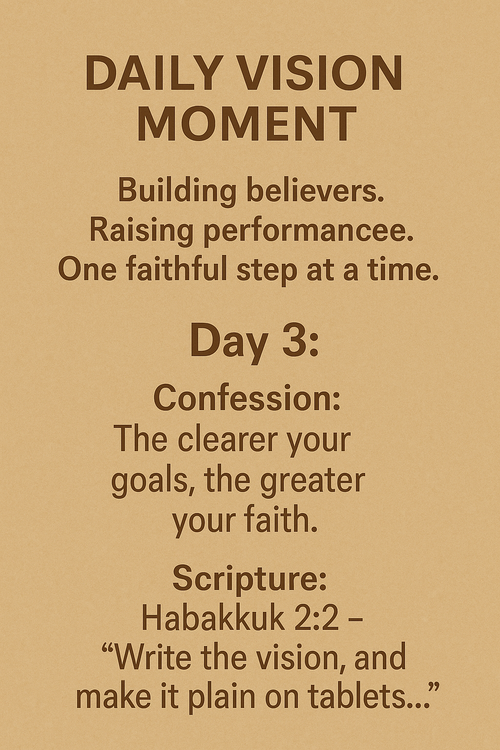 DAILY VISION MOMENT

Building believers.
Raising performancee.
One faithful step at a time.

Day 3:

Confession:
The clearer your goals, the greater your faith.

Scripture:
Habakkuk 2:2 –
"Write the vision, and make it plain on tablets..."