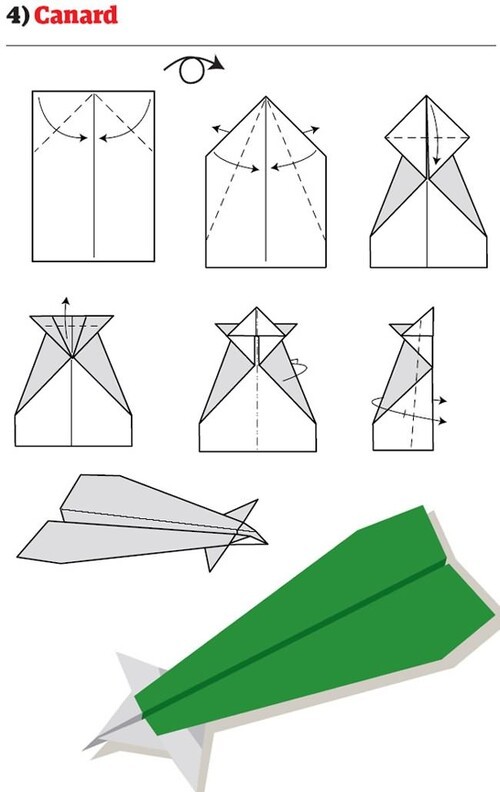 4) Canard