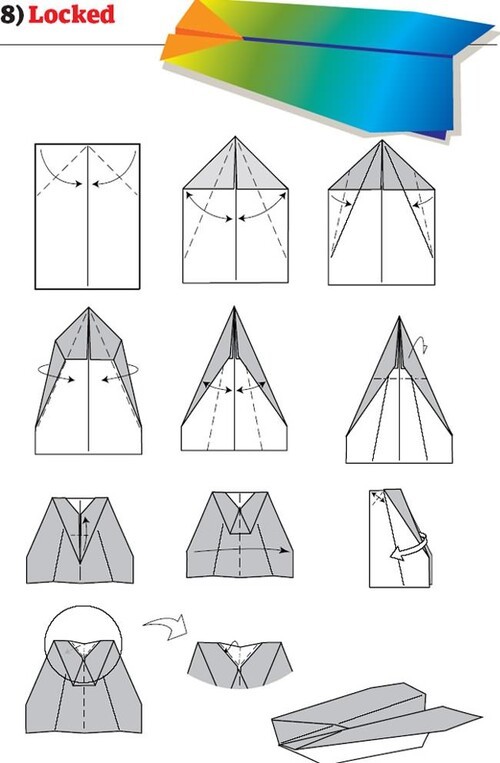 8) Locked