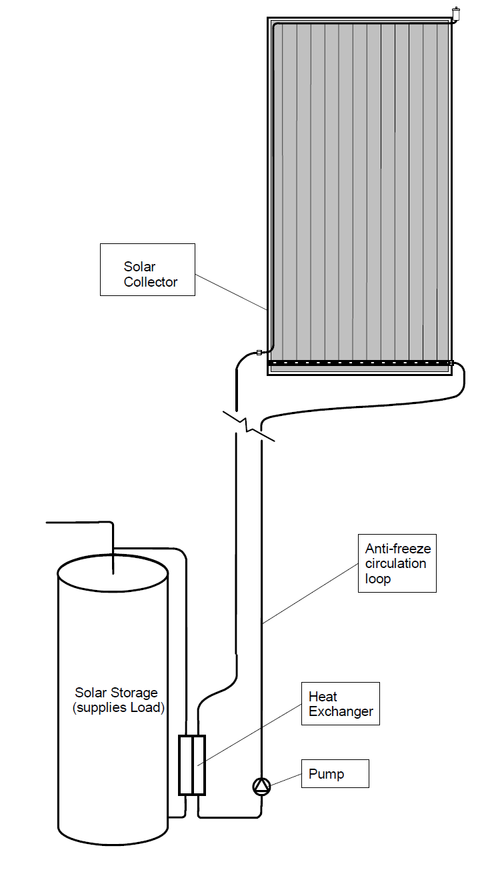 Solar Collector

Anti-freeze circulation loop

Solar Storage (supplies Load)

Heat Exchanger

Pump